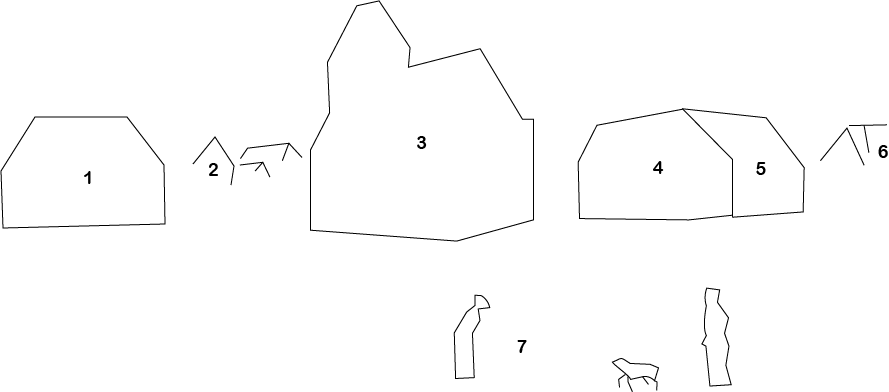 1

2

3

4

5

6

7